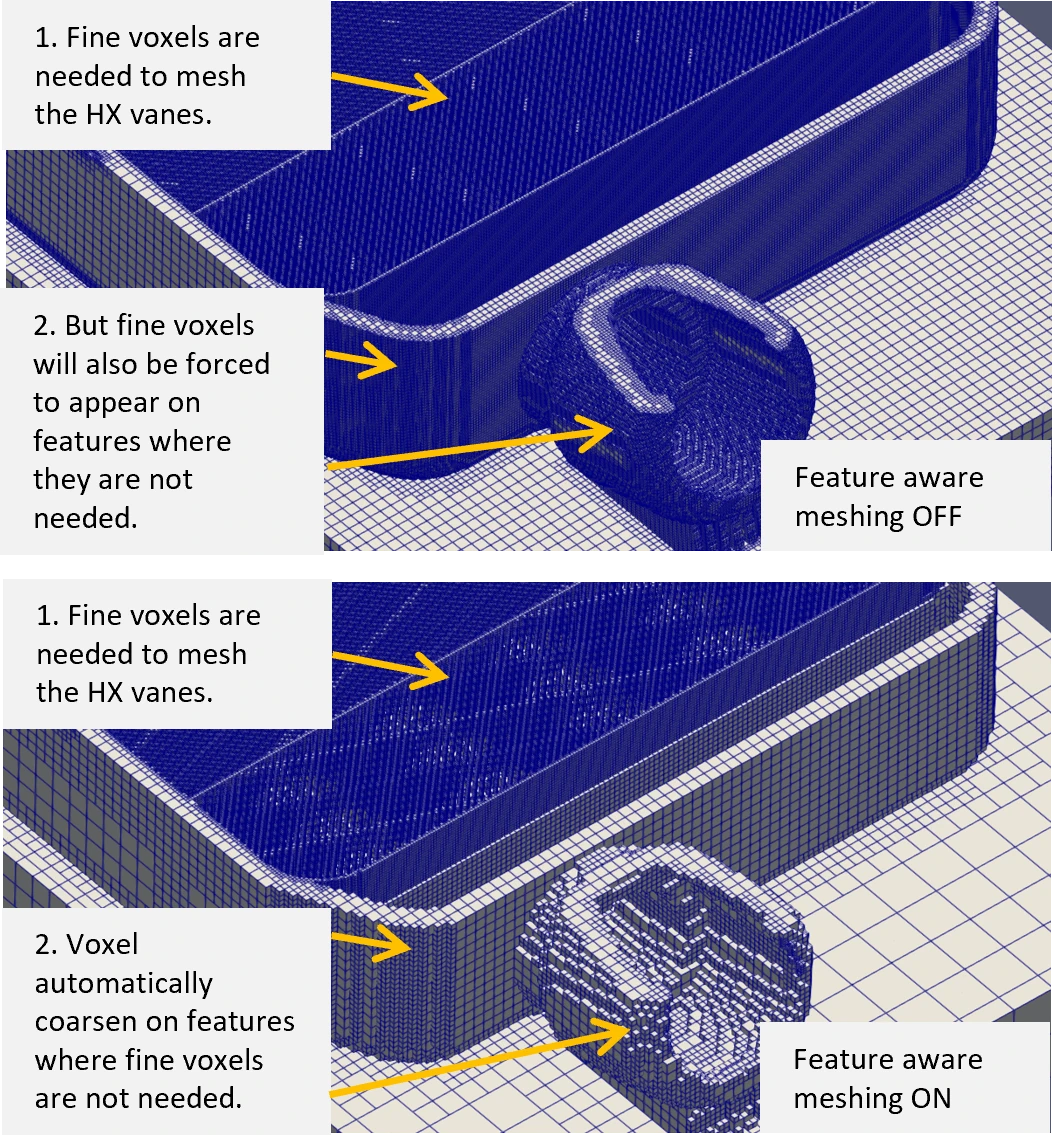 1. Fine voxels are needed to mesh the HX vanes.

2. But fine voxels will also be forced to appear on features where they are not needed.

Feature aware meshing OFF

1. Fine voxels are needed to mesh the HX vanes.

2. Voxel automatically coarsen on features where fine voxels are not needed.

Feature aware meshing ON